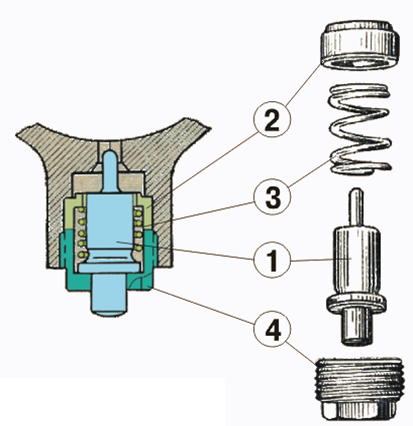 2
3
1
4