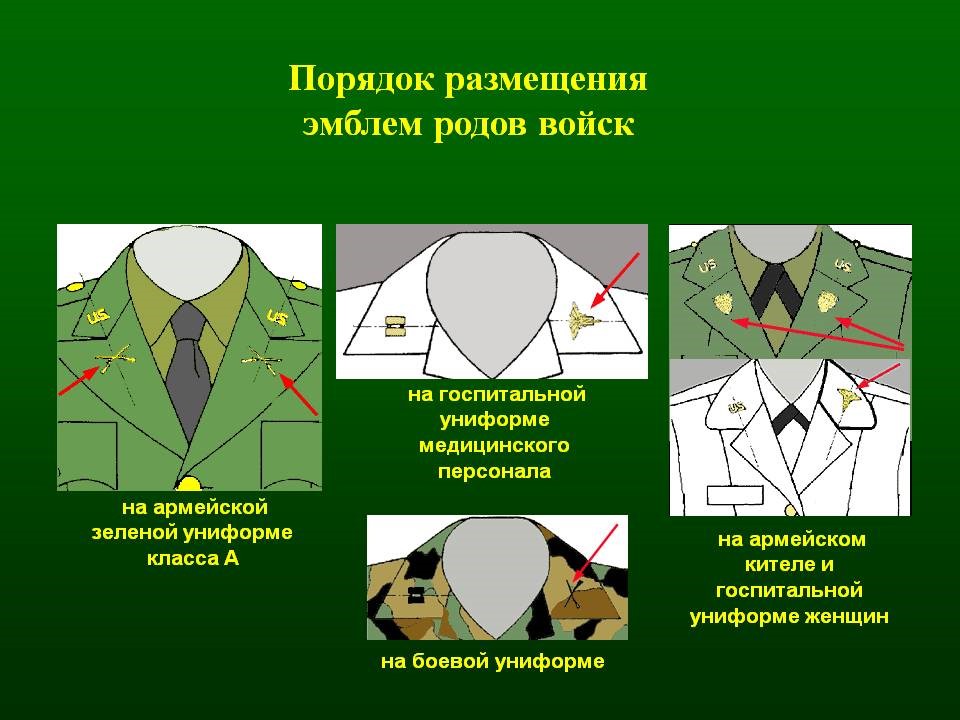 Порядок размещения эмблем родов войск

US US

на армейской зеленой униформе класса А

на госпитальной униформе медицинского персонала

на боевой униформе

US US

US

на армейском кителе и госпитальной униформе женщин